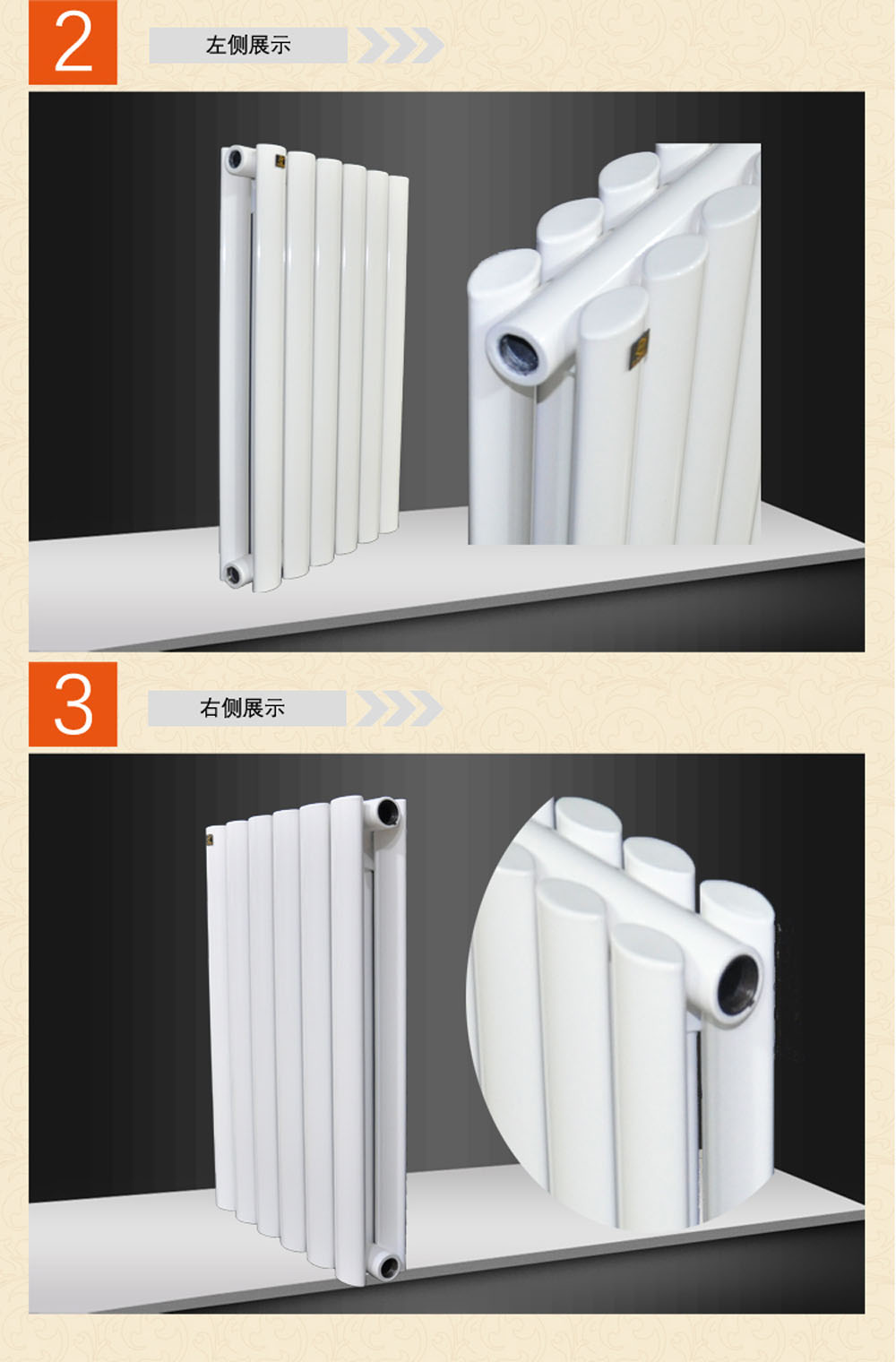 2

左侧展示

3

右侧展示